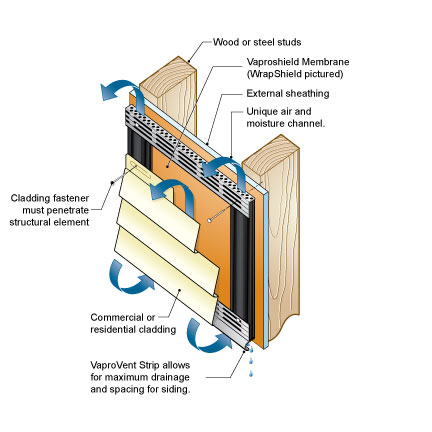 Wood or steel studs

Vaproshield Membrane (WrapShield pictured)

External sheathing

Unique air and moisture channel.

Cladding fastener must penetrate structural element

Commercial or residential cladding

VaproVent Strip allows for maximum drainage and spacing for siding.