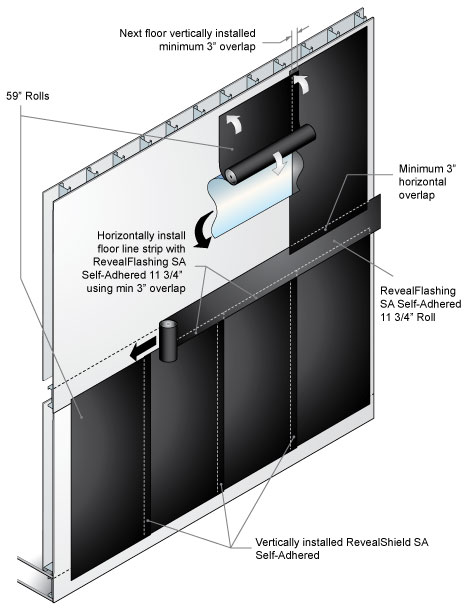 Next floor vertically installed minimum 3" overlap

59" Rolls

Minimum 3" horizontal overlap

Horizontally install floor line strip with RevealFlashing SA Self-Adhered 11 3/4" using min 3" overlap

RevealFlashing SA Self-Adhered 11 3/4" Roll

Vertically installed RevealShield SA Self-Adhered