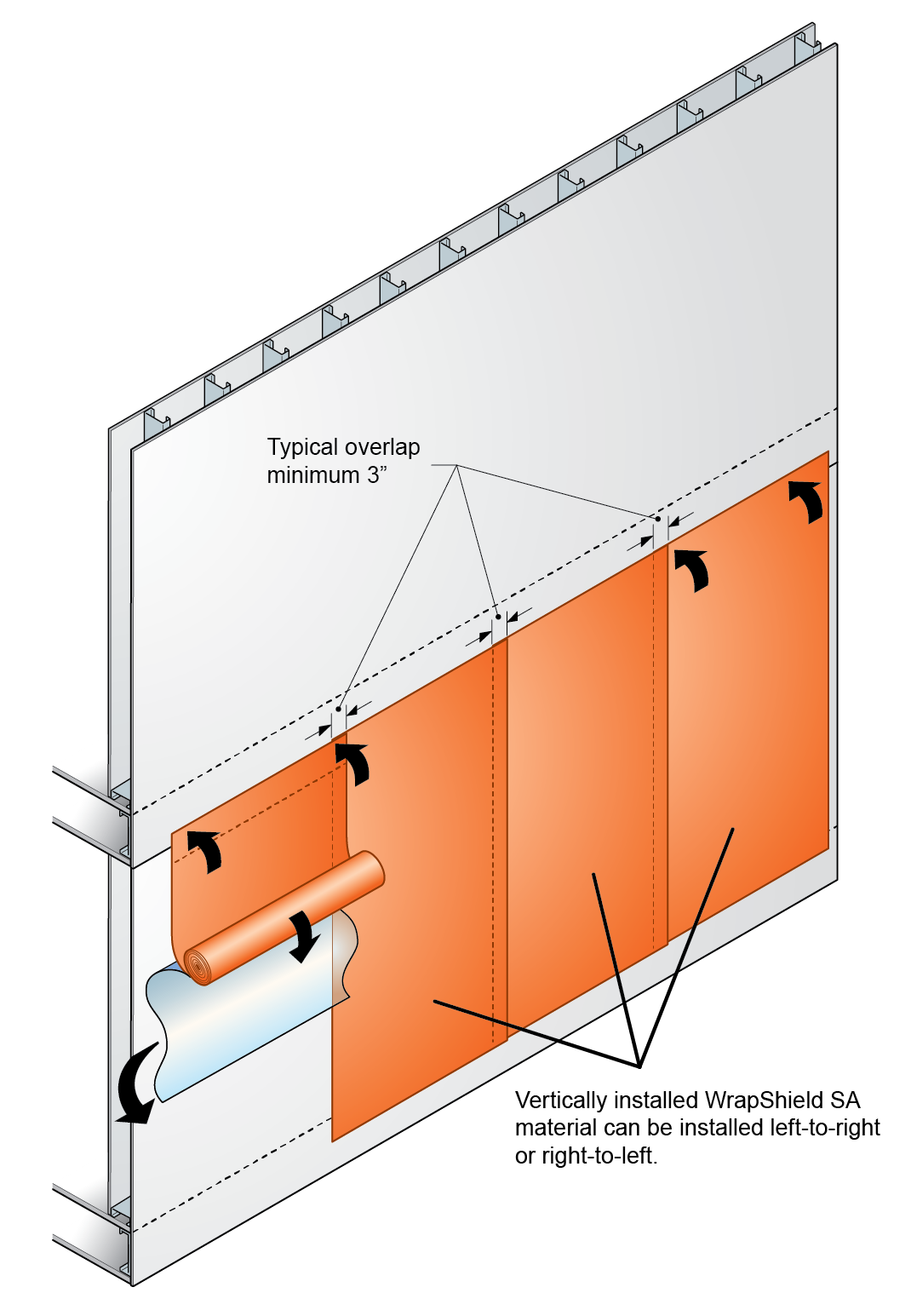 Typical overlap
minimum 3”

Vertically installed WrapShield SA material can be installed left-to-right or right-to-left.